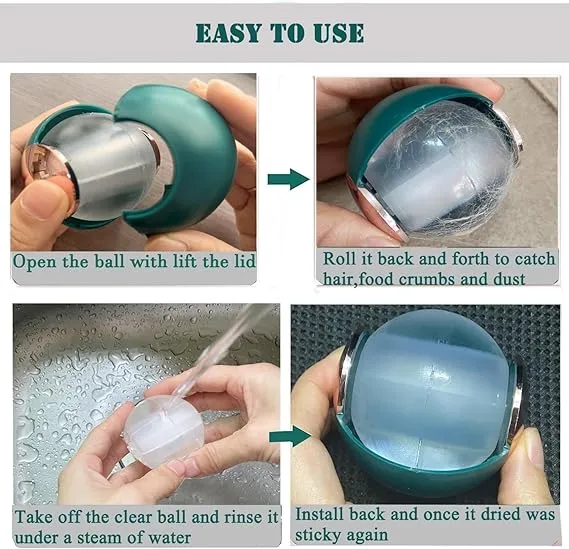 EASY TO USE

Open the ball with lift the lid

Roll it back and forth to catch hair,food crumbs and dust

Take off the clear ball and rinse it under a steam of water

Install back and once it dried was sticky again