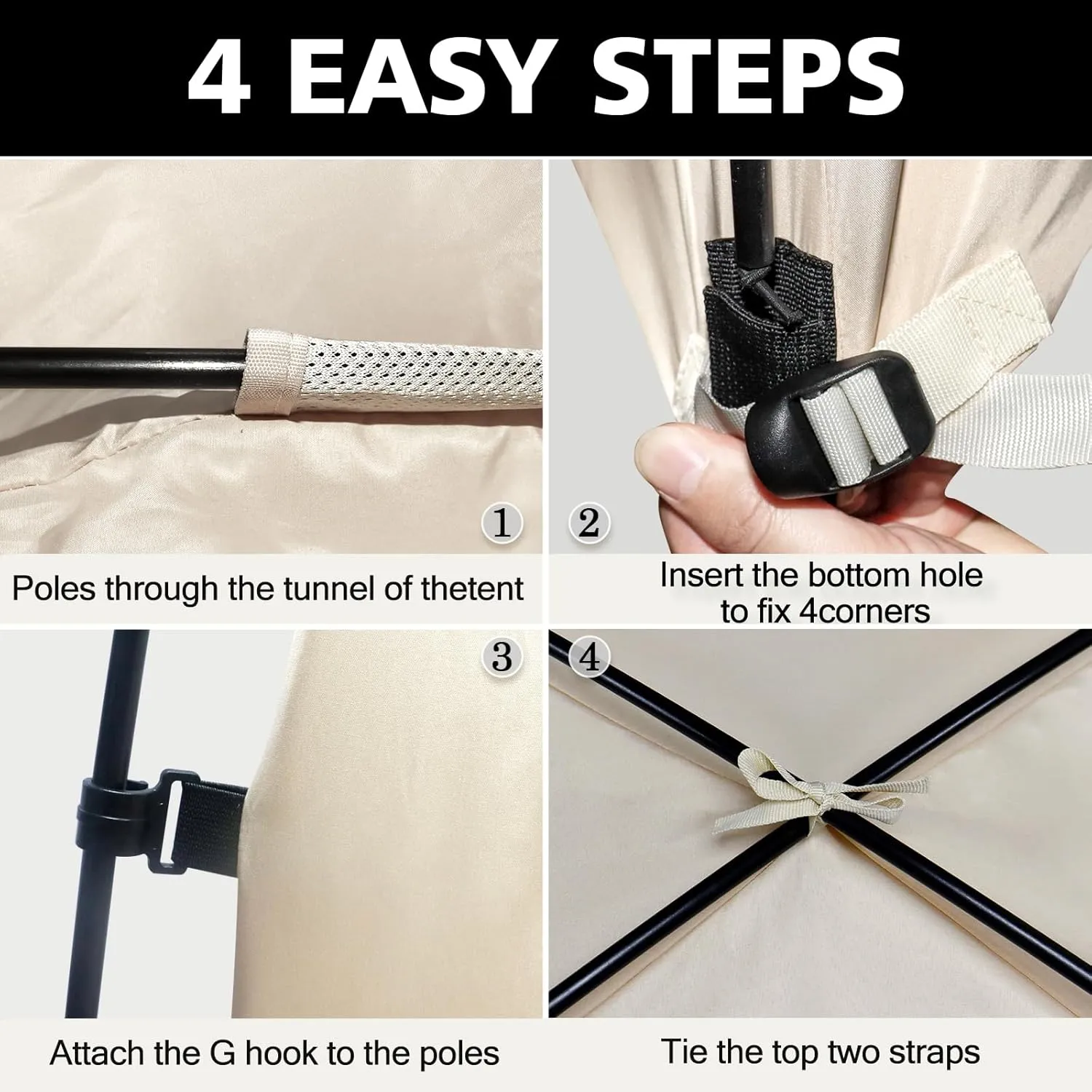 4 EASY STEPS

1

Poles through the tunnel of thetent

2

Insert the bottom hole to fix 4corners

3

Attach the G hook to the poles

4

Tie the top two straps