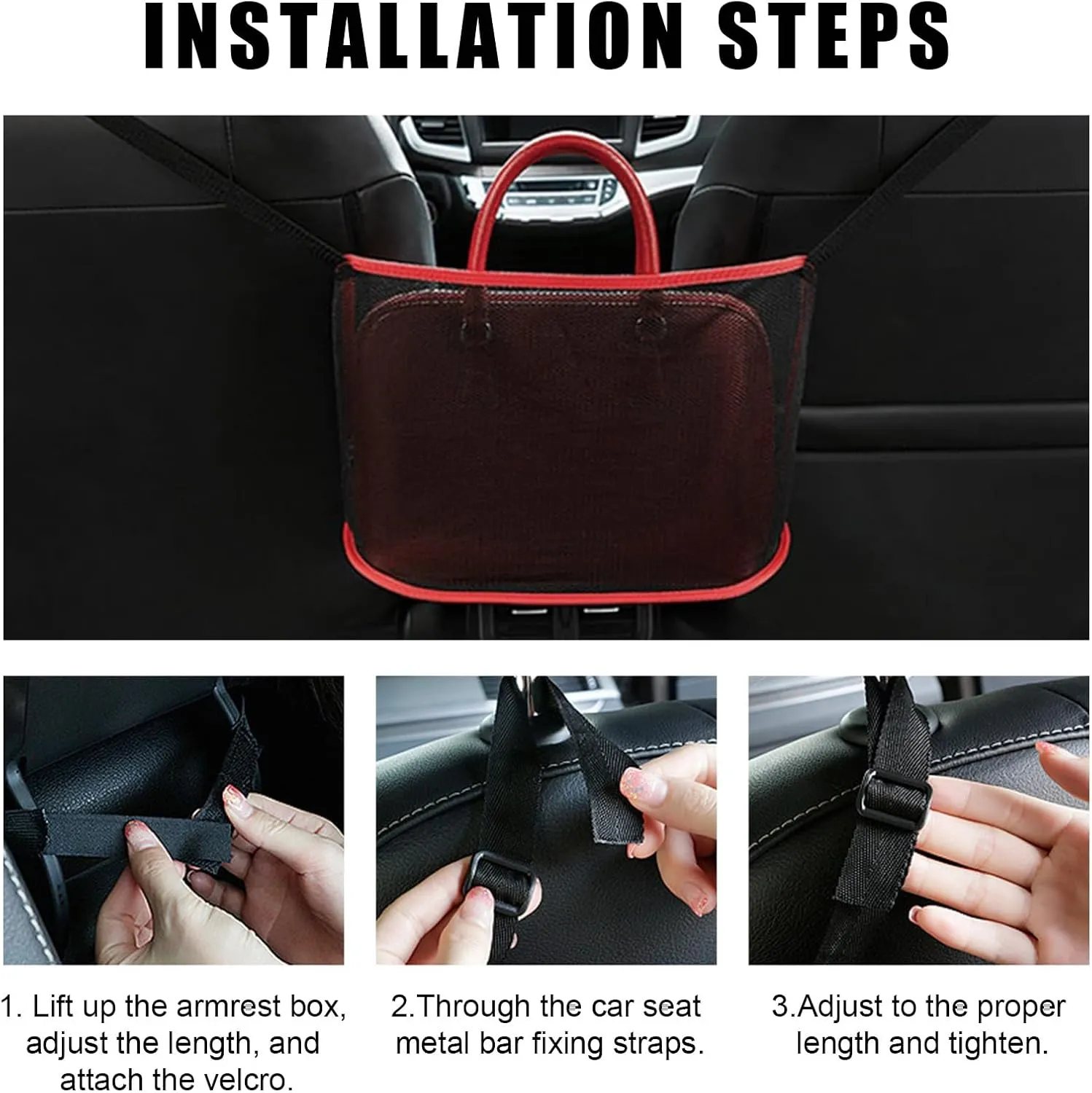 INSTALLATION STEPS

1. Lift up the armrest box, adjust the length, and attach the velcro.

2.Through the car seat metal bar fixing straps.

3.Adjust to the proper length and tighten.